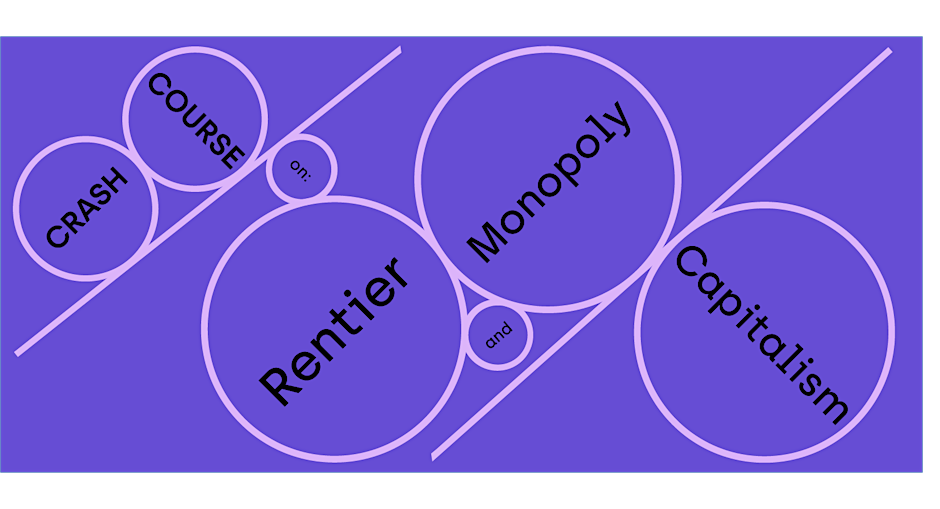 CRASH
COURSE
on:
Rentier
and
Monopoly
Capitalism